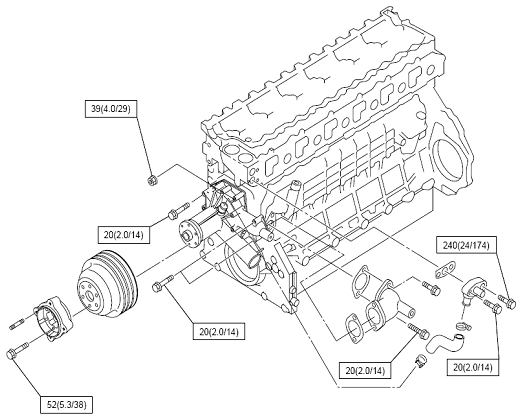 39(4.0/29)

20(2.0/14)

240(24/174)

20(2.0/14)

20(2.0/14)

20(2.0/14)

52(5.3/38)