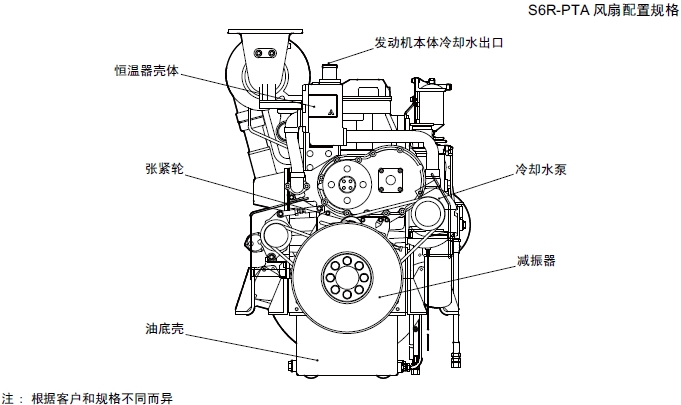 S6R-PTA 风扇配置规格

发动机本体冷却水出口

恒温器壳体

张紧轮

冷却水泵

减振器

油底壳

注： 根据客户和规格不同而异