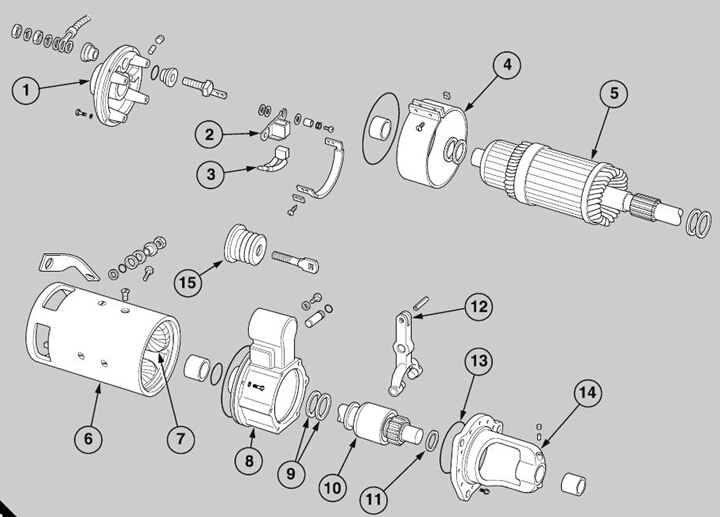 1
2
3
4
5
15
12
13
14
6
7
8
9
10
11