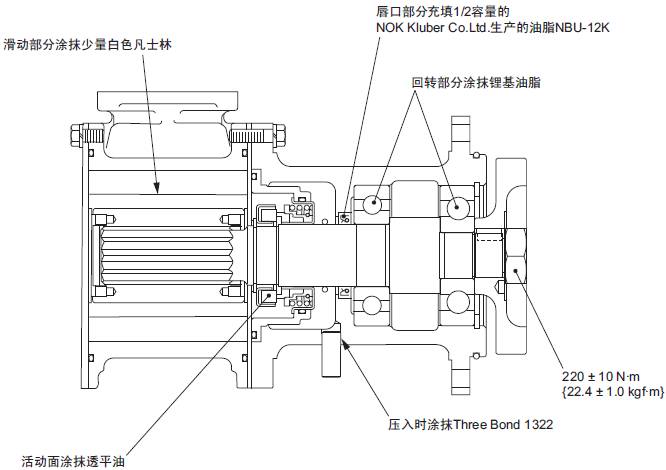 唇口部分充填1/2容量的
NOK Kluber Co.Ltd.生产的油脂NBU-12K

滑动部分涂抹少量白色凡士林

回转部分涂抹锂基油脂

220 ± 10 N·m
{22.4 ± 1.0 kgf·m}

压入时涂抹Three Bond 1322

活动面涂抹透平油