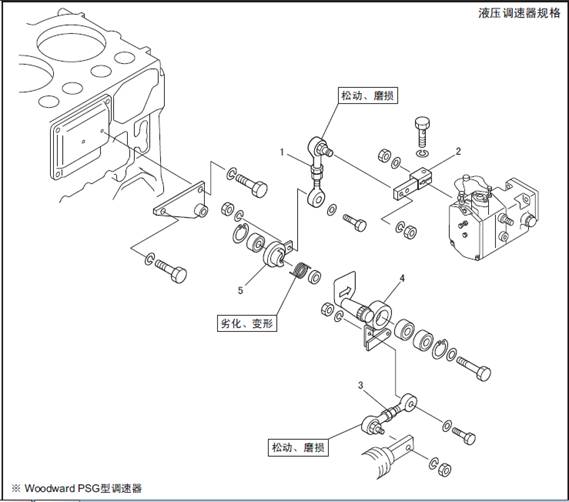 液压调速器规格

松动、磨损

1

2

5

劣化、变形

4

3

松动、磨损

※ Woodward PSG型调速器