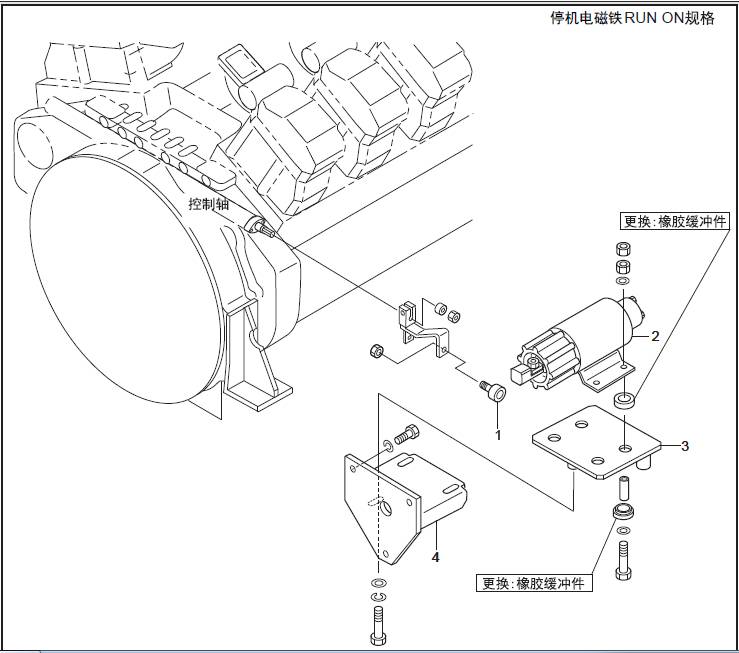 停机电磁铁RUN ON规格

控制轴

更换：橡胶缓冲件

2

1

3

4

更换：橡胶缓冲件