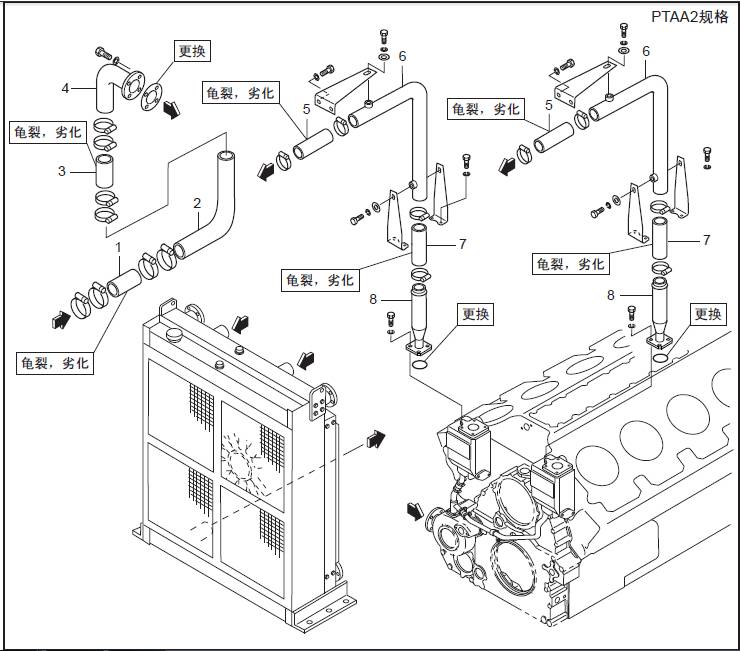 PTAA2规格

更换

4

龟裂，劣化

3

2

1

龟裂，劣化

龟裂，劣化

5

6

7

龟裂，劣化

8

更换

龟裂，劣化

5

6

7

龟裂，劣化

8

更换