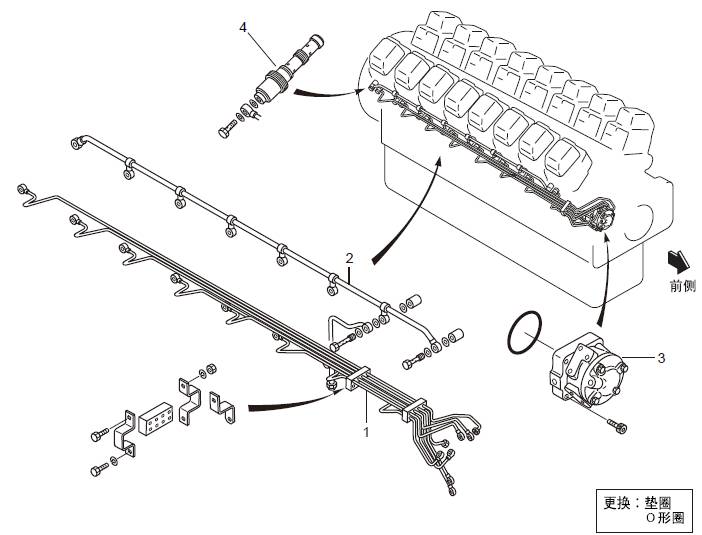 4

2

前侧

3

1

更换：垫圈
O形圈