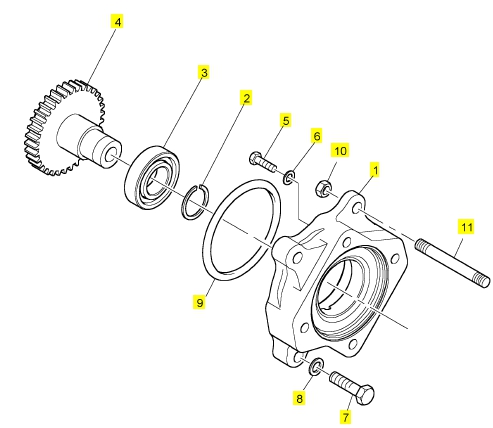 4
3
2
5
6
10
1
11
9
8
7