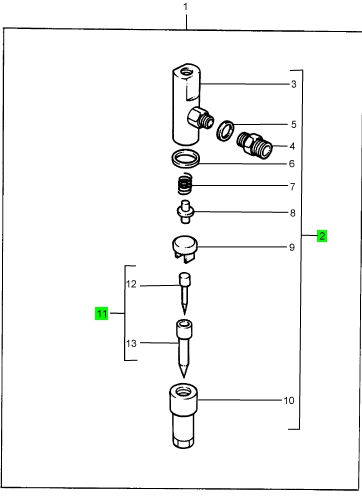 1
3
5
4
6
7
8
2
9
12
11
13
10