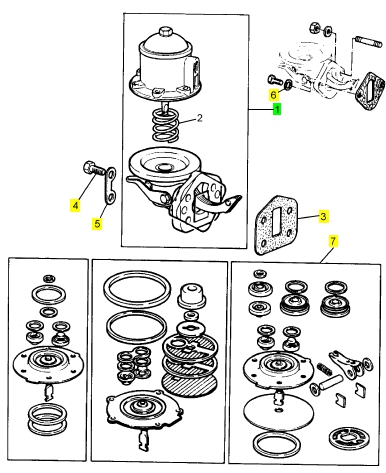 6
1
2
4
5
3
7