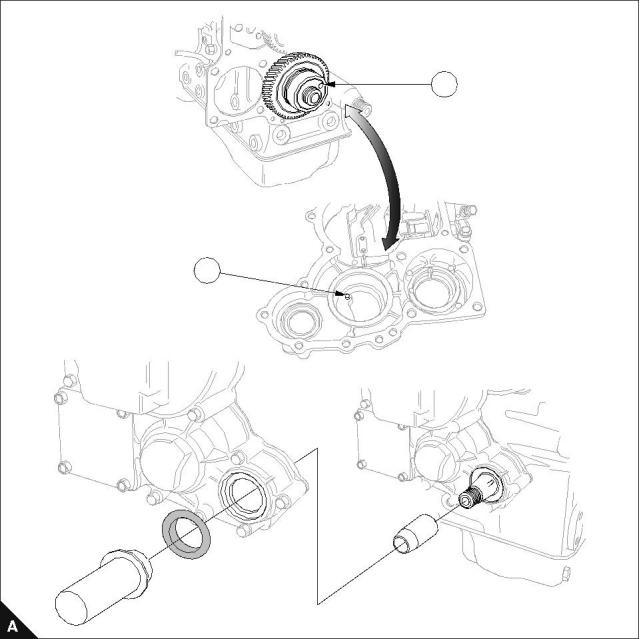 A