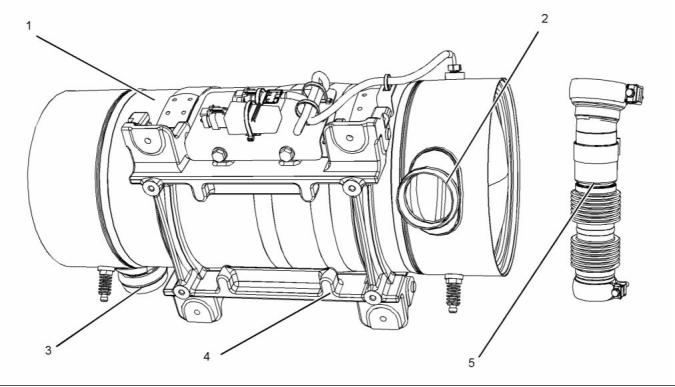 1
2
3
4
5