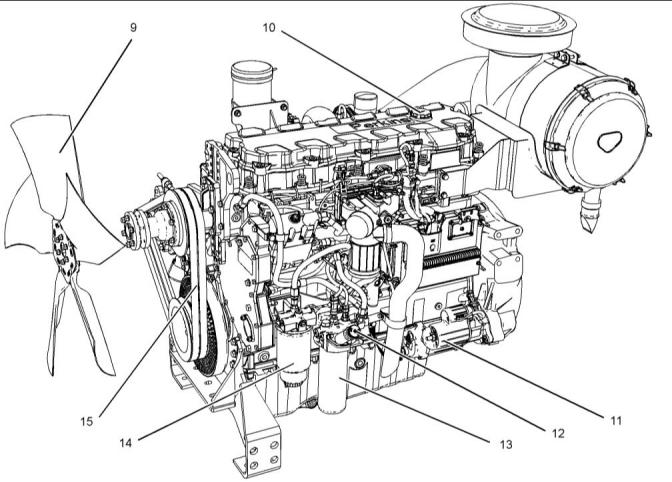 9
10
15
14
13
12
11