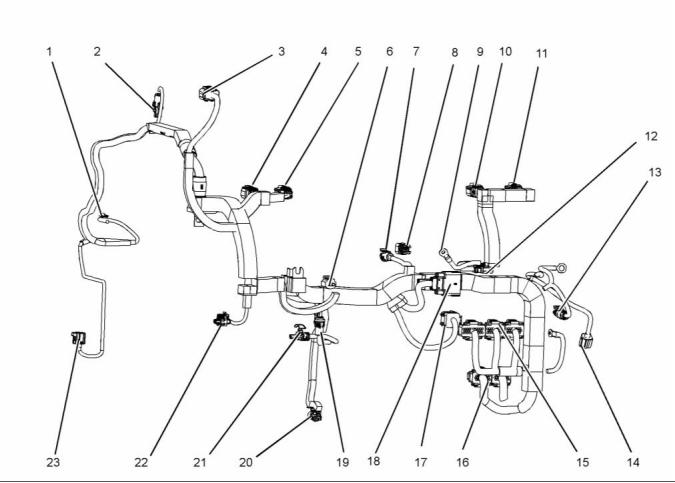 1 2 3 4 5 6 7 8 9 10 11

12

13

23 22 21 20 19 18 17 16 15 14