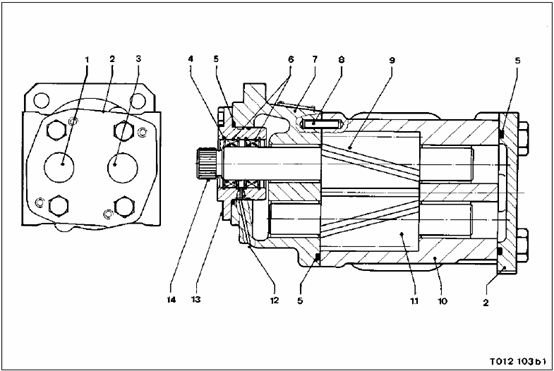 1 2 3

4 5 6 7 8 9 5

14 13 12 5 11 10 2

T012 103b1