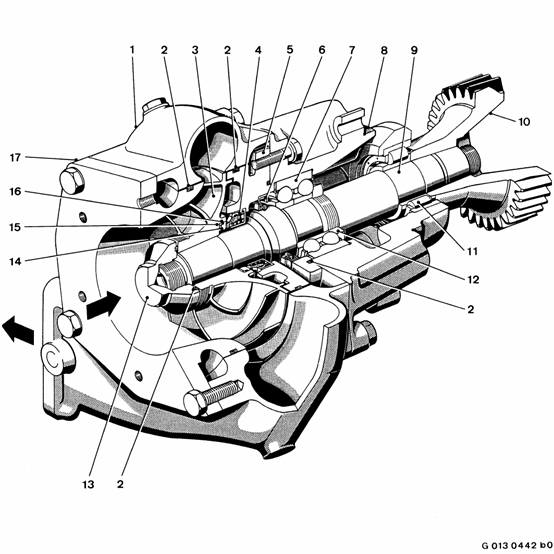 1
2
3
2
4
5
6
7
8
9
10
17
16
15
14
11
12
2
13
2
G 013 0442 b0