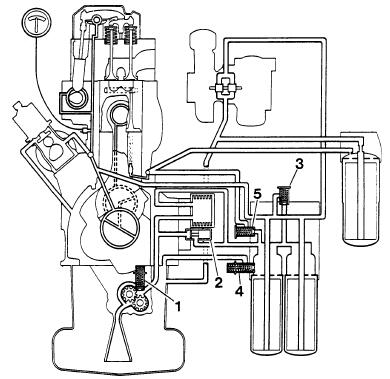 3
5
2
4
1