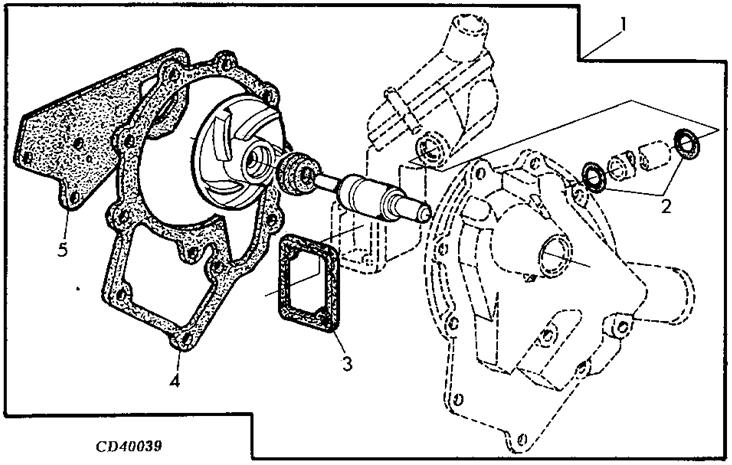 1
2
5
3
4
CD40039